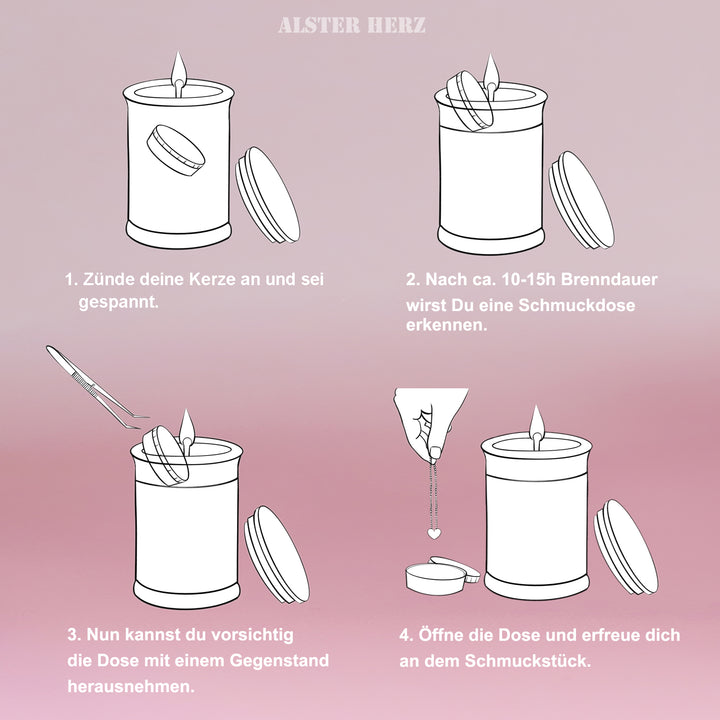 ALSTER HERZ

1. Zünde deine Kerze an und sei gespannt.

2. Nach ca. 10-15h Brenndauer wirst Du eine Schmuckdose erkennen.

3. Nun kannst du vorsichtig die Dose mit einem Gegenstand herausnehmen.

4. Öffne die Dose und erfreue dich an dem Schmuckstück.